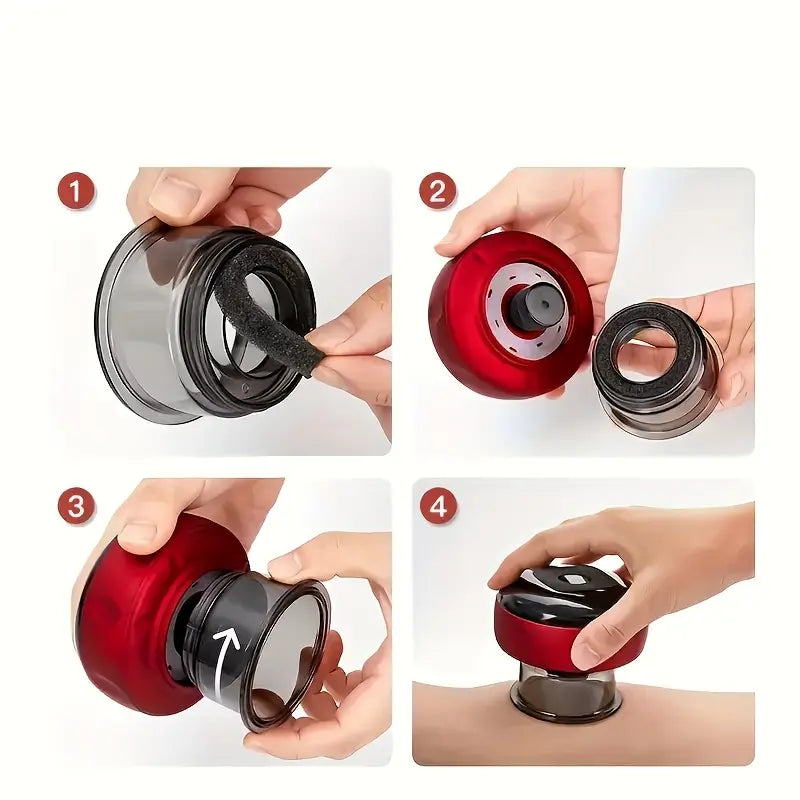 1

2

3

4